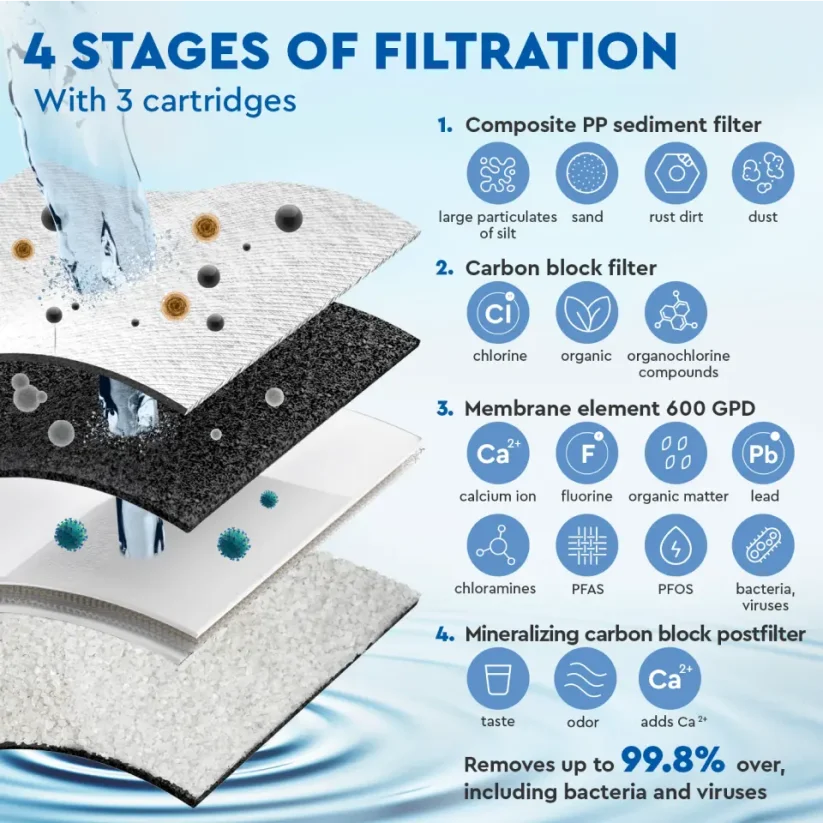 4 STAGES OF FILTRATION
With 3 cartridges

1. Composite PP sediment filter

large particulates of silt
sand
rust dirt
dust

2. Carbon block filter

Cl
chlorine
organic
organochlorine compounds

3. Membrane element 600 GPD

$Ca^{2+}$
calcium ion
F
fluorine
organic matter
Pb
lead
chloramines
PFAS
PFOS
bacteria, viruses

4. Mineralizing carbon block postfilter

taste
odor
$Ca^{2+}$
adds $Ca^{2+}$

Removes up to 99.8% over, including bacteria and viruses